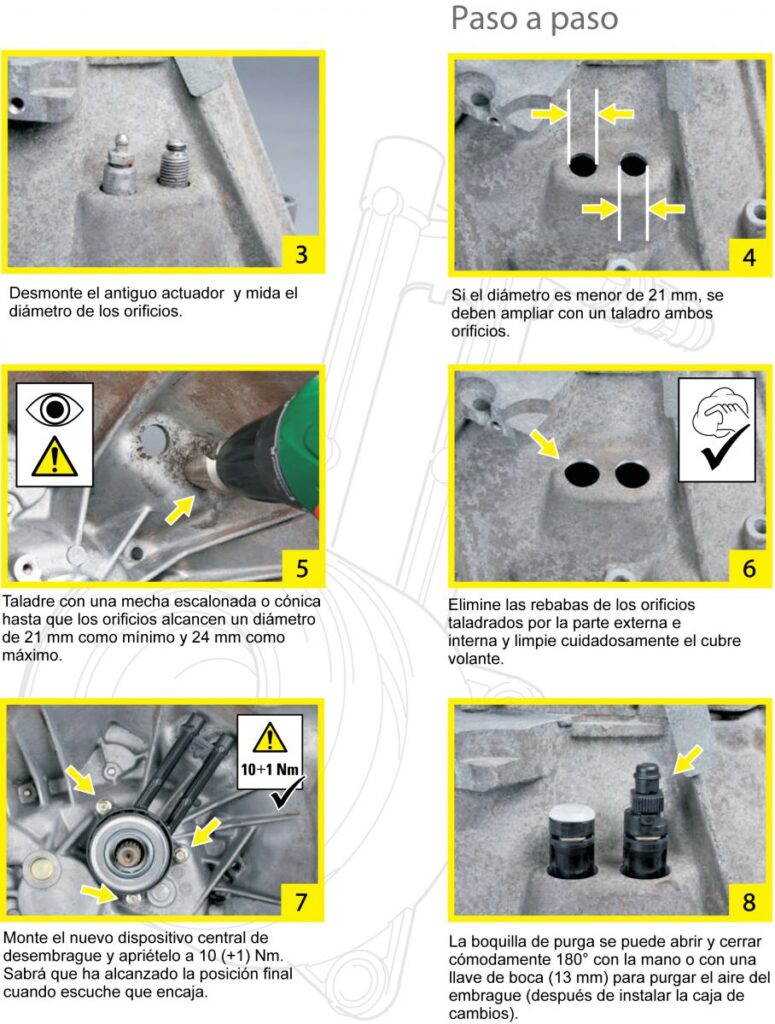 Paso a paso

3

Desmonte el antiguo actuador y mida el diámetro de los orificios.

4

Si el diámetro es menor de 21 mm, se deben ampliar con un taladro ambos orificios.

5

Taladre con una mecha escalonada o cónica hasta que los orificios alcancen un diámetro de 21 mm como mínimo y 24 mm como máximo.

6

Elimine las rebabas de los orificios taladrados por la parte externa e interna y limpie cuidadosamente el cubre volante.

10+1 Nm

7

Monte el nuevo dispositivo central de desembrague y apriételo a 10 (+1) Nm. Sabrá que ha alcanzado la posición final cuando escuche que encaja.

8

La boquilla de purga se puede abrir y cerrar cómodamente 180° con la mano o con una llave de boca (13 mm) para purgar el aire del embrague (después de instalar la caja de cambios).