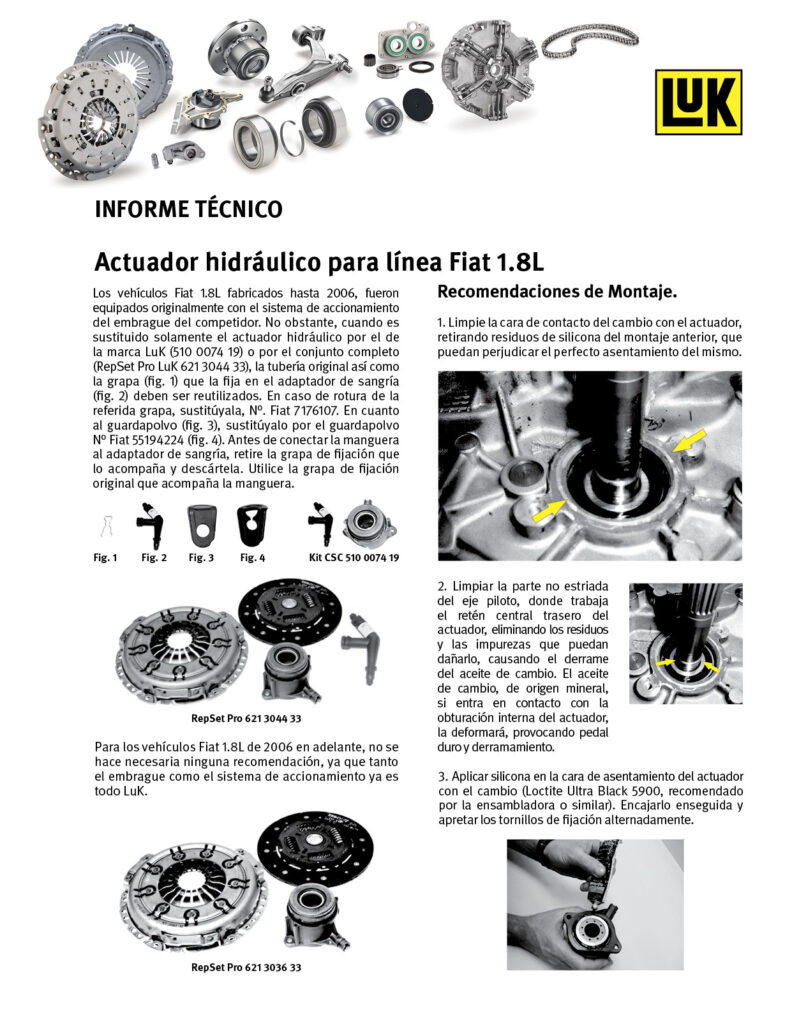 LuK

INFORME TÉCNICO

Actuador hidráulico para línea Fiat 1.8L

Los vehículos Fiat 1.8L fabricados hasta 2006, fueron equipados originalmente con el sistema de accionamiento del embrague del competidor. No obstante, cuando es sustituido solamente el actuador hidráulico por el de la marca LuK (510 0074 19) o por el conjunto completo (RepSet Pro LuK 621 3044 33), la tubería original así como la grapa (fig. 1) que la fija en el adaptador de sangría (fig. 2) deben ser reutilizados. En caso de rotura de la referida grapa, sustitúyala, Nº. Fiat 7176107. En cuanto al guardapolvo (fig. 3), sustitúyalo por el guardapolvo Nº Fiat 55194224 (fig. 4). Antes de conectar la manguera al adaptador de sangría, retire la grapa de fijación que lo acompaña y descártela. Utilice la grapa de fijación original que acompaña la manguera.

Fig. 1 Fig. 2 Fig. 3 Fig. 4 Kit CSC 510 0074 19

RepSet Pro 621 3044 33

Para los vehículos Fiat 1.8L de 2006 en adelante, no se hace necesaria ninguna recomendación, ya que tanto el embrague como el sistema de accionamiento ya es todo LuK.

RepSet Pro 621 3036 33

Recomendaciones de Montaje.

1. Limpie la cara de contacto del cambio con el actuador, retirando residuos de silicona del montaje anterior, que puedan perjudicar el perfecto asentamiento del mismo.

2. Limpiar la parte no estriada del eje piloto, donde trabaja el retén central trasero del actuador, eliminando los residuos y las impurezas que puedan dañarlo, causando el derrame del aceite de cambio. El aceite de cambio, de origen mineral, si entra en contacto con la obturación interna del actuador, la deformará, provocando pedal duro y derramamiento.

3. Aplicar silicona en la cara de asentamiento del actuador con el cambio (Loctite Ultra Black 5900, recomendado por la ensambladora o similar). Encajarlo enseguida y apretar los tornillos de fijación alternadamente.