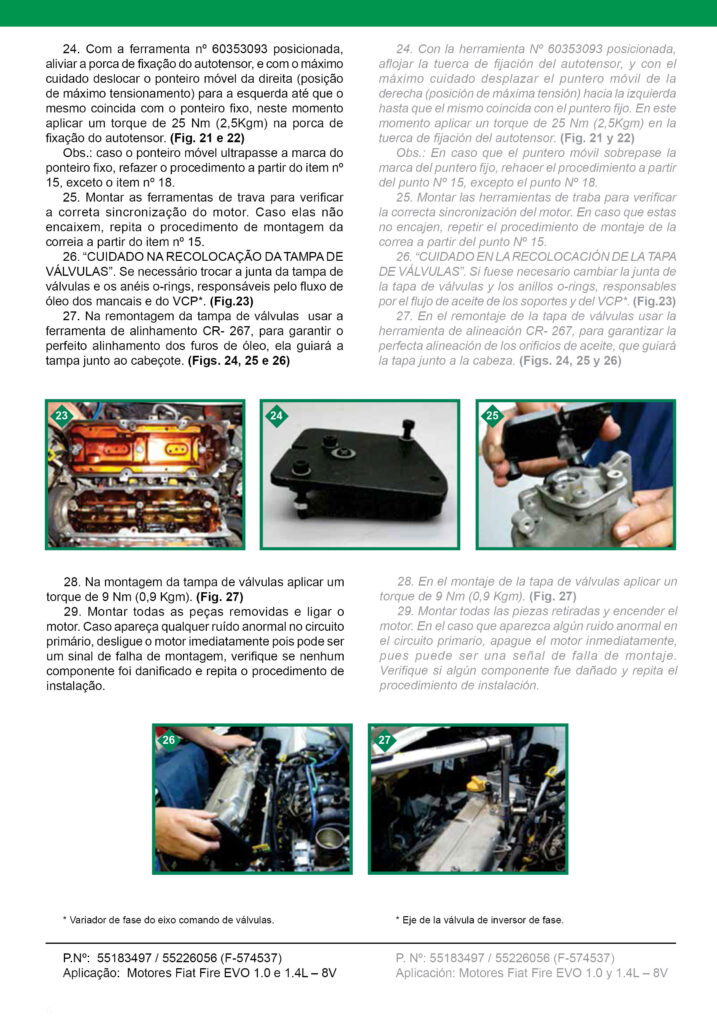 24. Com a ferramenta nº 60353093 posicionada, aliviar a porca de fixação do autotensor, e com o máximo cuidado deslocar o ponteiro móvel da direita (posição de máximo tensionamento) para a esquerda até que o mesmo coincida com o ponteiro fixo, neste momento aplicar um torque de 25 Nm (2,5Kgm) na porca de fixação do autotensor. (Fig. 21 e 22)

Obs.: caso o ponteiro móvel ultrapasse a marca do ponteiro fixo, refazer o procedimento a partir do item nº 15, exceto o item nº 18.

25. Montar as ferramentas de trava para verificar a correta sincronização do motor. Caso elas não encaixem, repita o procedimento de montagem da correia a partir do item nº 15.

26. "CUIDADO NA RECOLOCAÇÃO DA TAMPA DE VÁLVULAS". Se necessário trocar a junta da tampa de válvulas e os anéis o-rings, responsáveis pelo fluxo de óleo dos mancais e do VCP*. (Fig.23)

27. Na remontagem da tampa de válvulas usar a ferramenta de alinhamento CR- 267, para garantir o perfeito alinhamento dos furos de óleo, ela guiará a tampa junto ao cabeçote. (Figs. 24, 25 e 26)

24. Con la herramienta Nº 60353093 posicionada, aflojar la tuerca de fijación del autotensor, y con el máximo cuidado desplazar el puntero móvil de la derecha (posición de máxima tensión) hacia la izquierda hasta que el mismo coincida con el puntero fijo. En este momento aplicar un torque de 25 Nm (2,5Kgm) en la tuerca de fijación del autotensor. (Fig. 21 y 22)

Obs.: En caso que el puntero móvil sobrepase la marca del puntero fijo, rehacer el procedimiento a partir del punto Nº 15, excepto el punto Nº 18.

25. Montar las herramientas de traba para verificar la correcta sincronización del motor. En caso que estas no encajen, repetir el procedimiento de montaje de la correa a partir del punto Nº 15.

26. "CUIDADO EN LA RECOLOCACIÓN DE LA TAPA DE VÁLVULAS". Si fuese necesario cambiar la junta de la tapa de válvulas y los anillos o-rings, responsables por el flujo de aceite de los soportes y del VCP*. (Fig.23)

27. En el remontaje de la tapa de válvulas usar la herramienta de alineación CR- 267, para garantizar la perfecta alineación de los orificios de aceite, que guiará la tapa junto a la cabeza. (Figs. 24, 25 y 26)

23

24

25

28. Na montagem da tampa de válvulas aplicar um torque de 9 Nm (0,9 Kgm). (Fig. 27)

29. Montar todas as peças removidas e ligar o motor. Caso apareça qualquer ruído anormal no circuito primário, desligue o motor imediatamente pois pode ser um sinal de falha de montagem, verifique se nenhum componente foi danificado e repita o procedimento de instalação.

28. En el montaje de la tapa de válvulas aplicar un torque de 9 Nm (0,9 Kgm). (Fig. 27)

29. Montar todas las piezas retiradas y encender el motor. En el caso que aparezca algún ruido anormal en el circuito primario, apague el motor inmediatamente, pues puede ser una señal de falla de montaje. Verifique si algún componente fue dañado y repita el procedimiento de instalación.

26

27

* Variador de fase do eixo comando de válvulas.

* Eje de la válvula de inversor de fase.

P.Nº: 55183497 / 55226056 (F-574537)
Aplicação: Motores Fiat Fire EVO 1.0 e 1.4L – 8V

P. Nº: 55183497 / 55226056 (F-574537)
Aplicación: Motores Fiat Fire EVO 1.0 y 1.4L – 8V